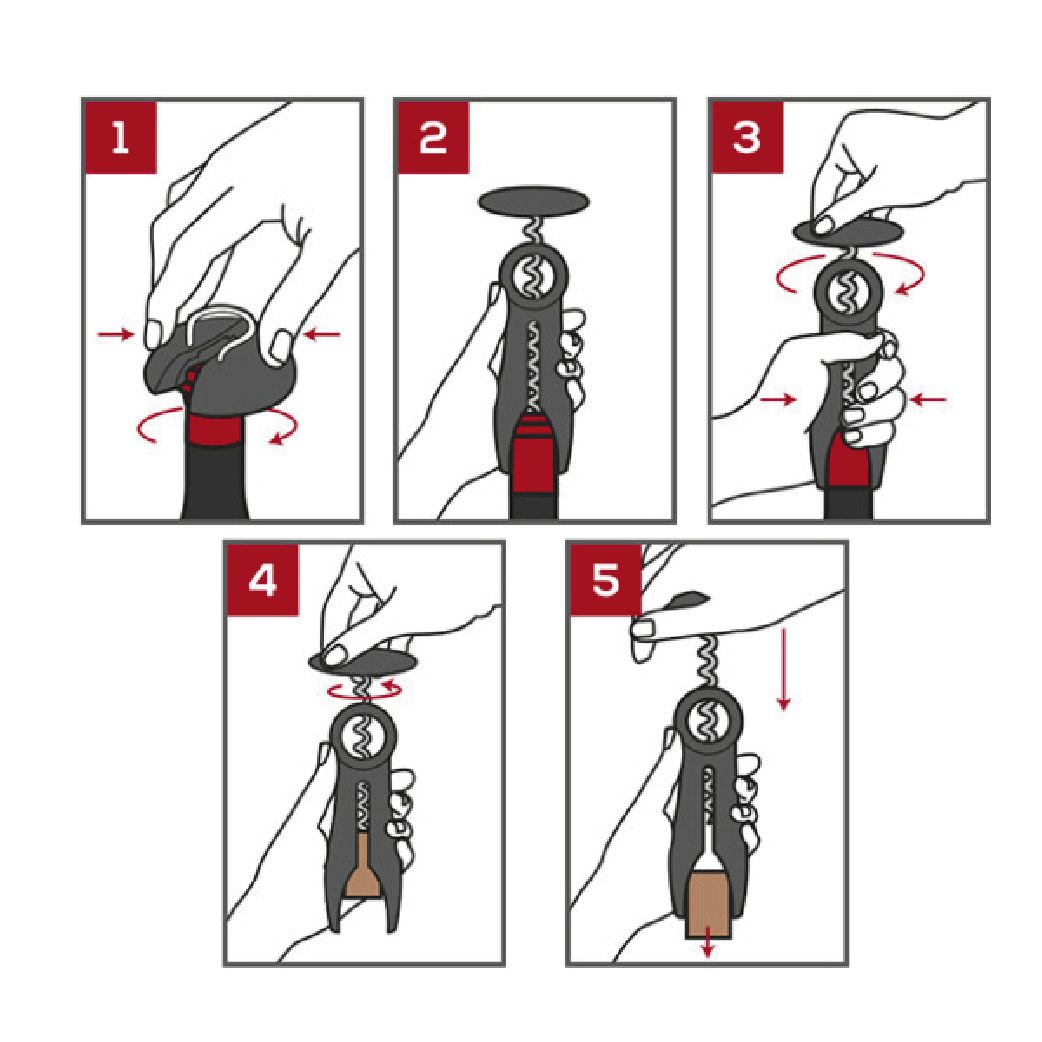 1

2

3

4

5