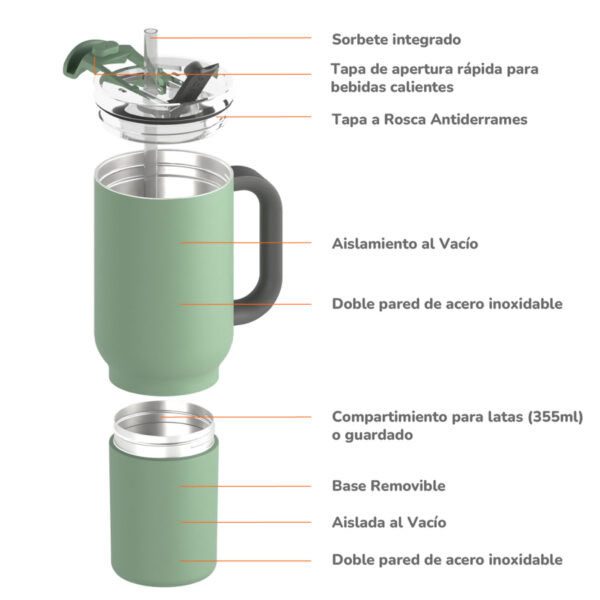 Sorbete integrado

Tapa de apertura rápida para bebidas calientes

Tapa a Rosca Antiderrames

Aislamiento al Vacío

Doble pared de acero inoxidable

Compartimiento para latas (355ml) o guardado

Base Removible

Aislada al Vacío

Doble pared de acero inoxidable