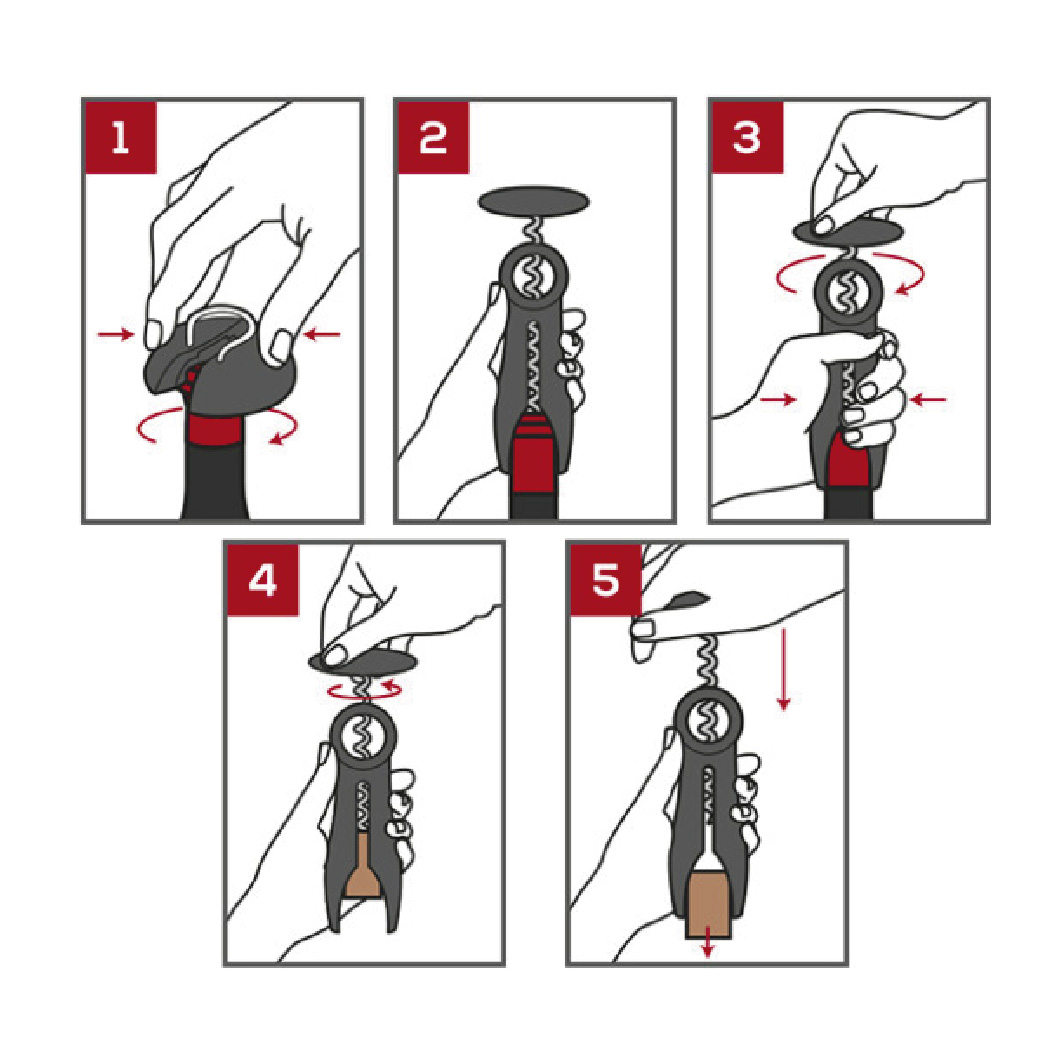 1

2

3

4

5